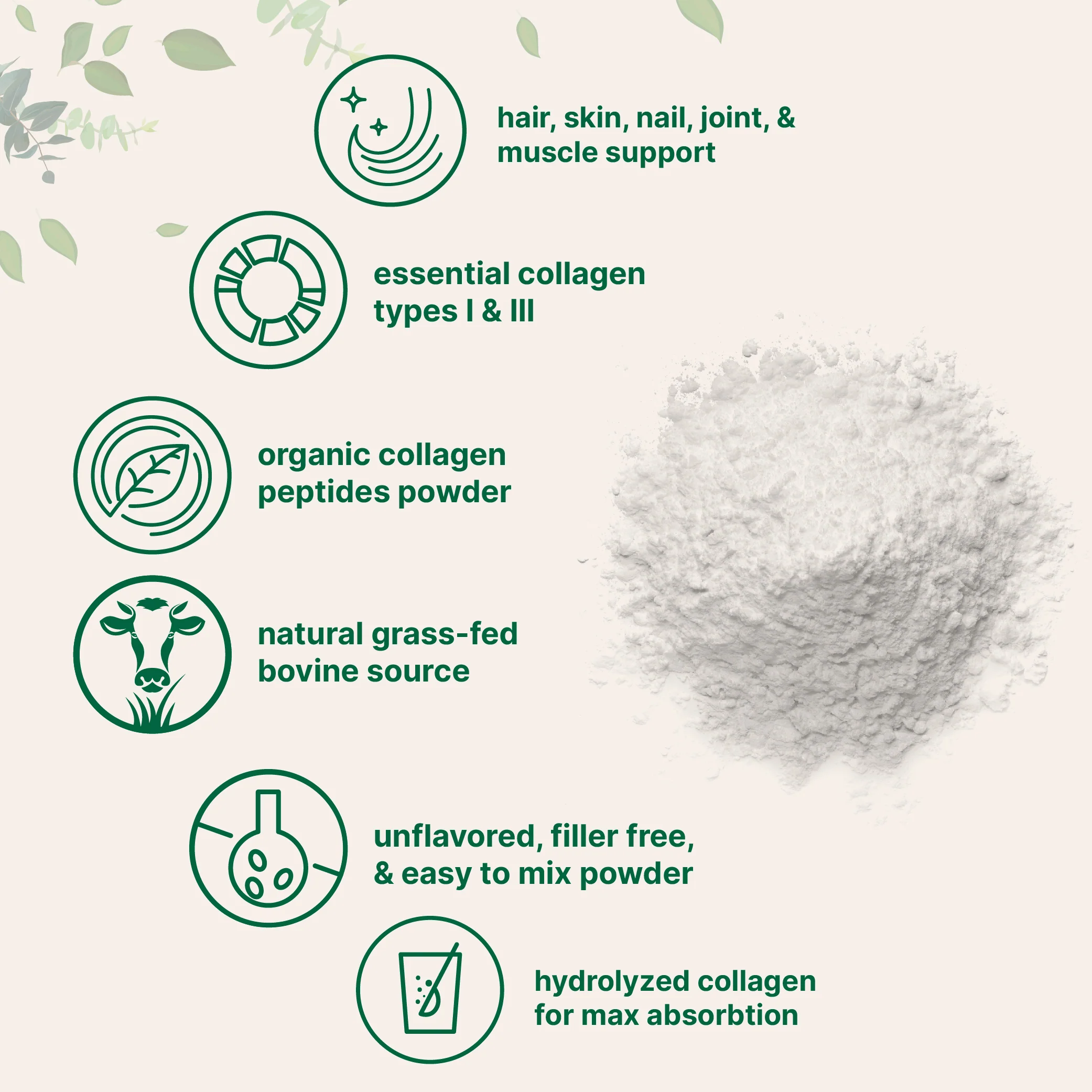 hair, skin, nail, joint, & muscle support

essential collagen types I & III

organic collagen peptides powder

natural grass-fed bovine source

unflavored, filler free, & easy to mix powder

hydrolyzed collagen for max absorbtion